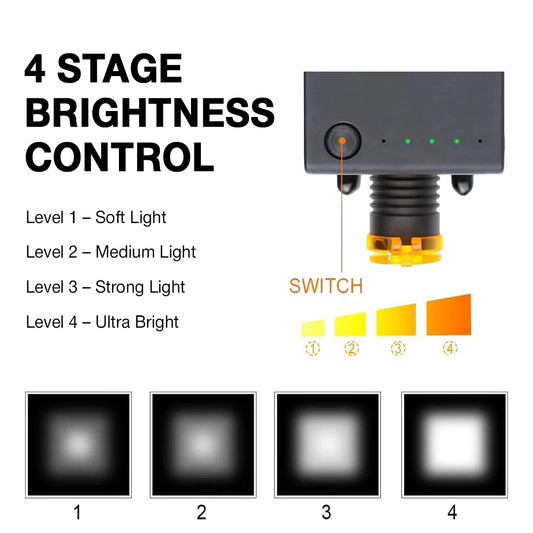 4 STAGE BRIGHTNESS CONTROL

Level 1 – Soft Light

Level 2 – Medium Light

Level 3 – Strong Light

Level 4 – Ultra Bright

SWITCH

①  ②  ③  ④

1  2  3  4