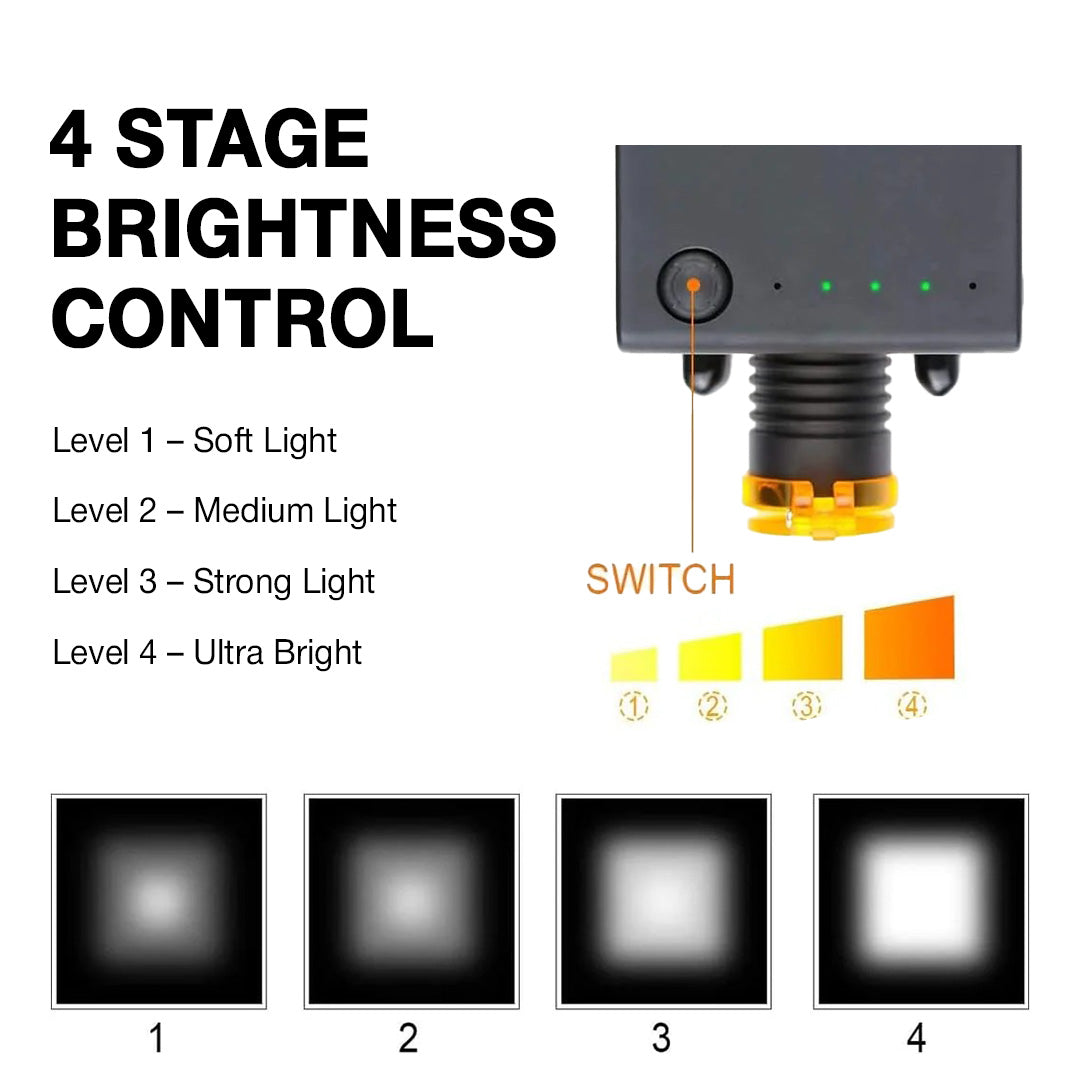 4 STAGE BRIGHTNESS CONTROL

Level 1 – Soft Light

Level 2 – Medium Light

Level 3 – Strong Light

Level 4 – Ultra Bright

SWITCH

①
②
③
④

1
2
3
4